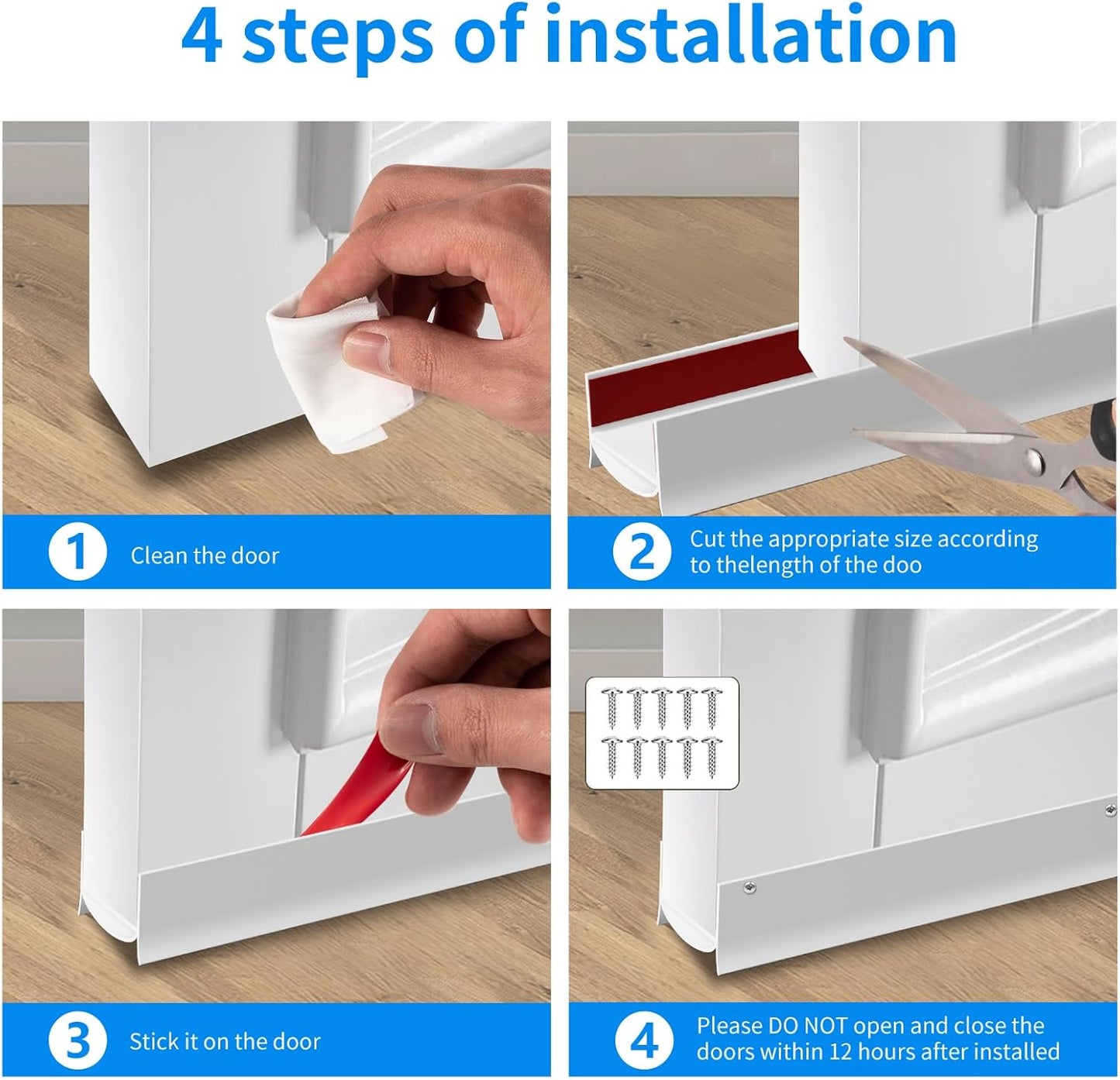 4 steps of installation

1 Clean the door

2 Cut the appropriate size according to thelength of the doo

3 Stick it on the door

4 Please DO NOT open and close the doors within 12 hours after installed