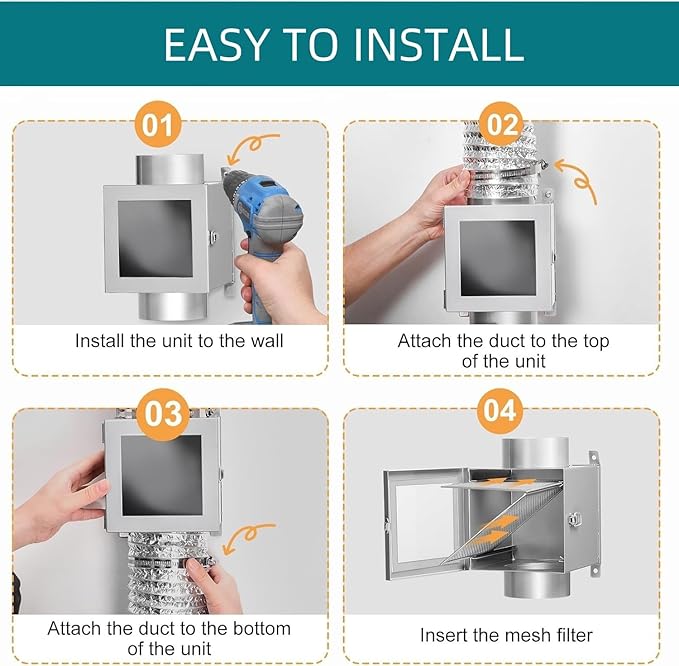 EASY TO INSTALL

01

Install the unit to the wall

02

Attach the duct to the top of the unit

03

Attach the duct to the bottom of the unit

04

Insert the mesh filter