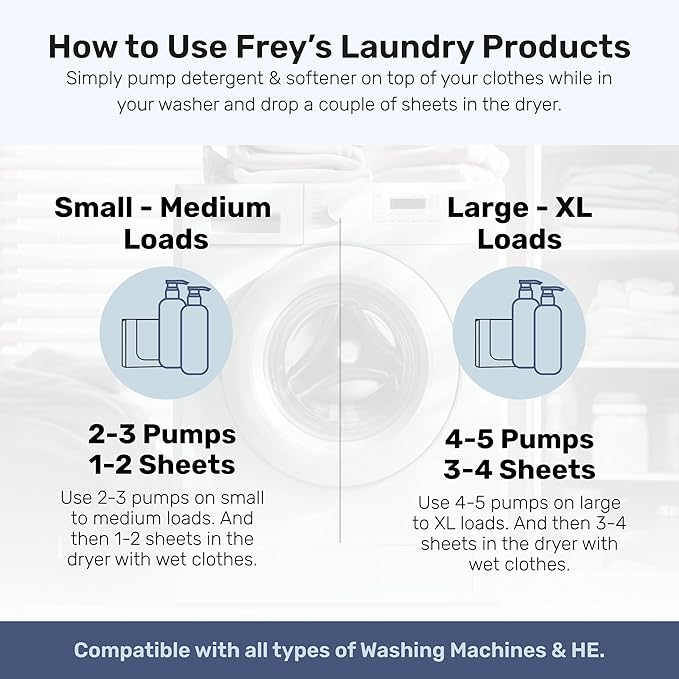 How to Use Frey's Laundry Products

Simply pump detergent & softener on top of your clothes while in your washer and drop a couple of sheets in the dryer.

Small - Medium Loads

2-3 Pumps
1-2 Sheets

Use 2-3 pumps on small to medium loads. And then 1-2 sheets in the dryer with wet clothes.

Large - XL Loads

4-5 Pumps
3-4 Sheets

Use 4-5 pumps on large to XL loads. And then 3-4 sheets in the dryer with wet clothes.

Compatible with all types of Washing Machines & HE.