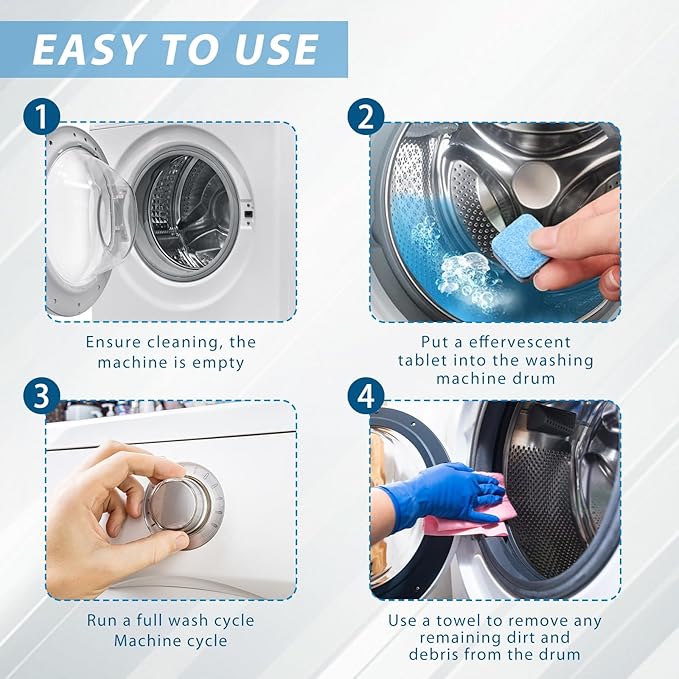 EASY TO USE

1

Ensure cleaning, the machine is empty

2

Put a effervescent tablet into the washing machine drum

3

Run a full wash cycle
Machine cycle

4

Use a towel to remove any remaining dirt and debris from the drum