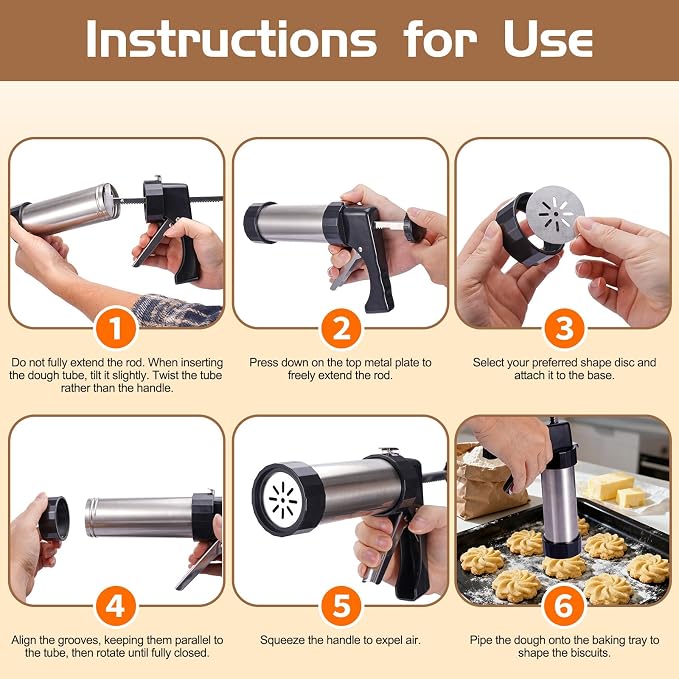 Instructions for Use

1

Do not fully extend the rod. When inserting the dough tube, tilt it slightly. Twist the tube rather than the handle.

2

Press down on the top metal plate to freely extend the rod.

3

Select your preferred shape disc and attach it to the base.

4

Align the grooves, keeping them parallel to the tube, then rotate until fully closed.

5

Squeeze the handle to expel air.

6

Pipe the dough onto the baking tray to shape the biscuits.