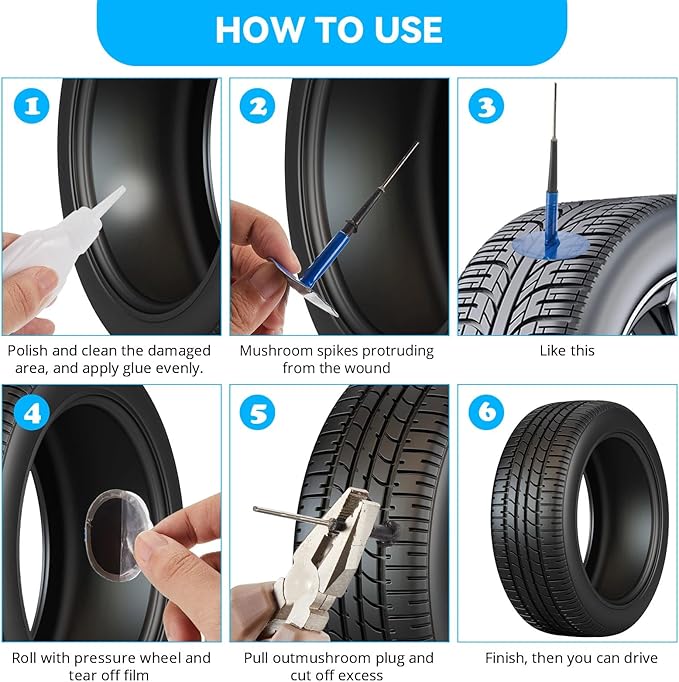 HOW TO USE

1

Polish and clean the damaged area, and apply glue evenly.

2

Mushroom spikes protruding from the wound

3

Like this

4

Roll with pressure wheel and tear off film

5

Pull outmushroom plug and cut off excess

6

Finish, then you can drive