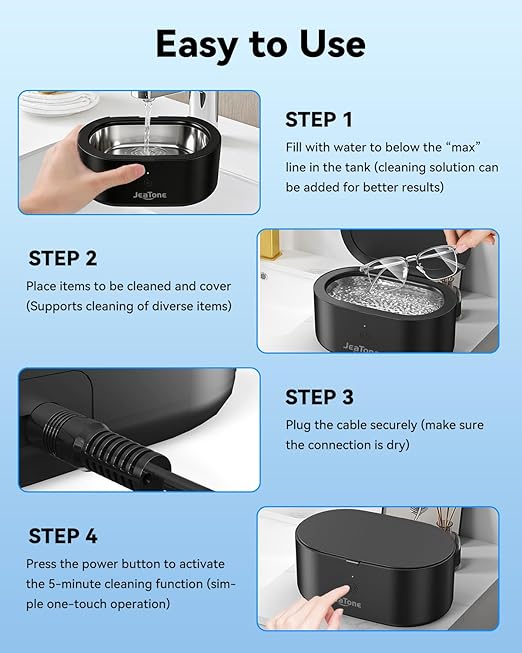 Easy to Use

JeaTone

STEP 1
Fill with water to below the “max” line in the tank (cleaning solution can be added for better results)

STEP 2
Place items to be cleaned and cover (Supports cleaning of diverse items)

JeaTone

STEP 3
Plug the cable securely (make sure the connection is dry)

STEP 4
Press the power button to activate the 5-minute cleaning function (simple one-touch operation)

JeaTone