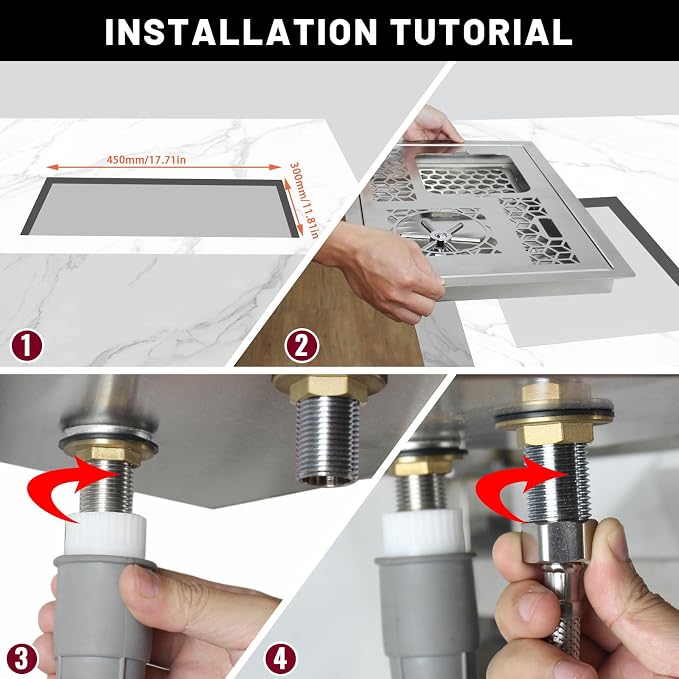 INSTALLATION TUTORIAL

450mm/17.71in

300mm/11.81in

1

2

3

4