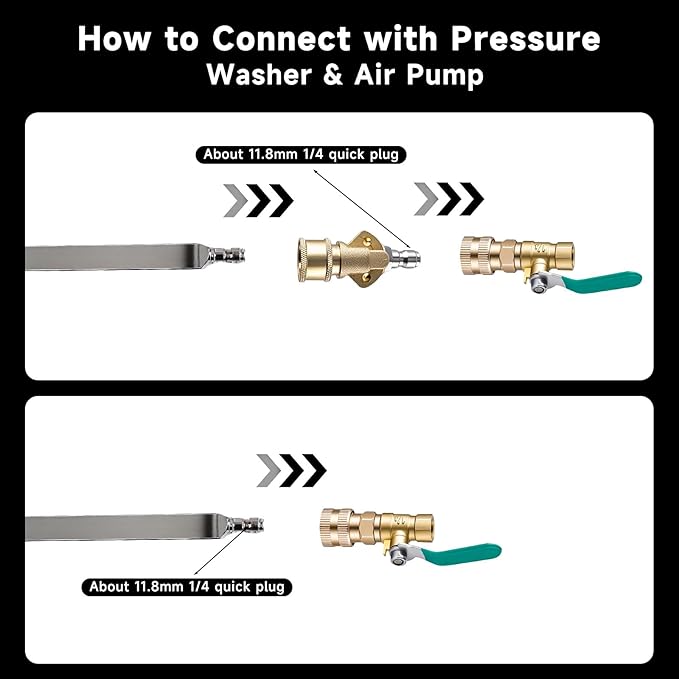 How to Connect with Pressure
Washer & Air Pump

About 11.8mm 1/4 quick plug

About 11.8mm 1/4 quick plug