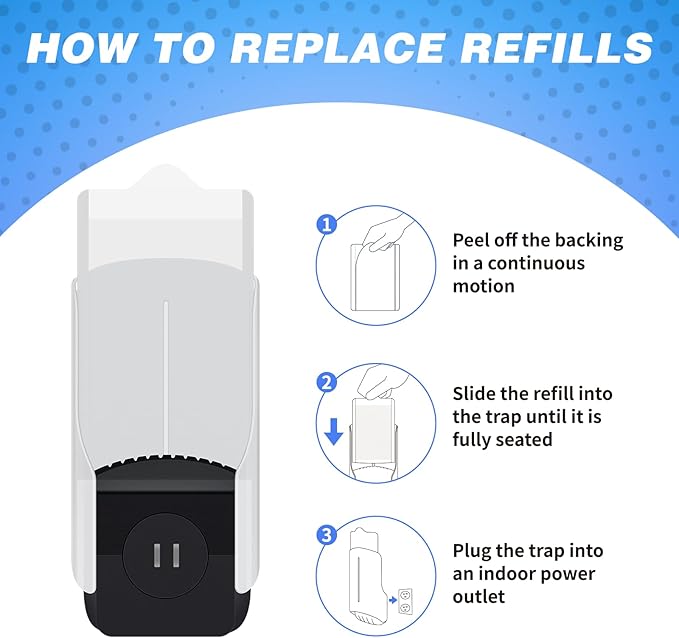 HOW TO REPLACE REFILLS

1 Peel off the backing in a continuous motion

2 Slide the refill into the trap until it is fully seated

3 Plug the trap into an indoor power outlet